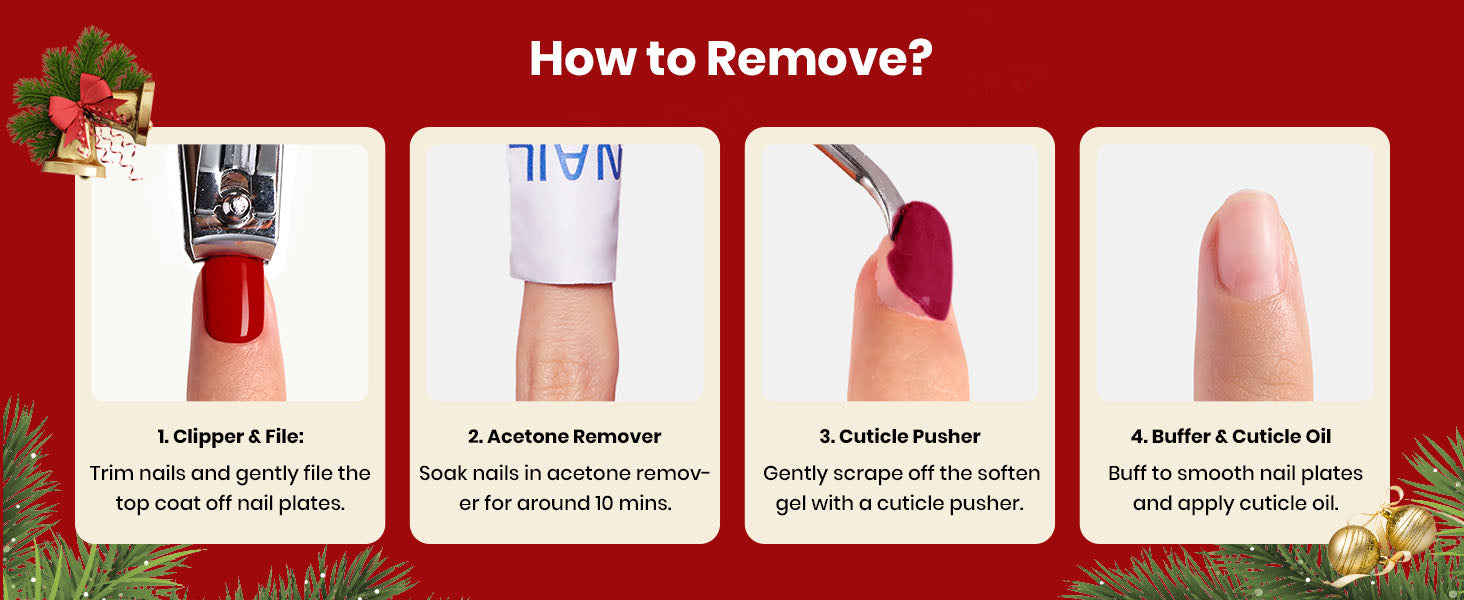 How to Remove?

NAIL

1. Clipper & File:
Trim nails and gently file the top coat off nail plates.

2. Acetone Remover
Soak nails in acetone remover for around 10 mins.

3. Cuticle Pusher
Gently scrape off the soften gel with a cuticle pusher.

4. Buffer & Cuticle Oil
Buff to smooth nail plates and apply cuticle oil.